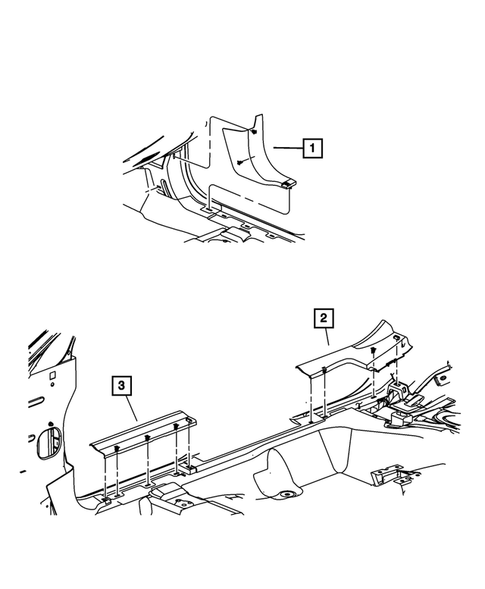 1

2

3