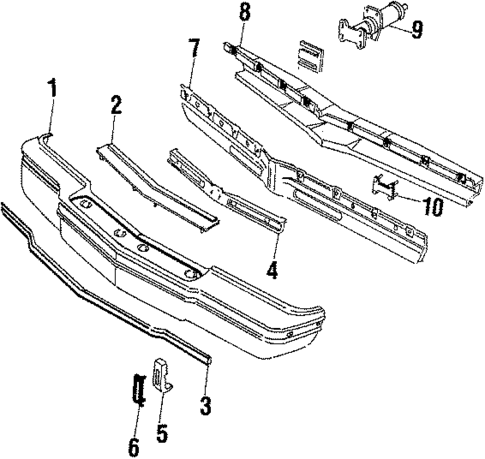 8
9
7
1
2
10
4
3
5
6