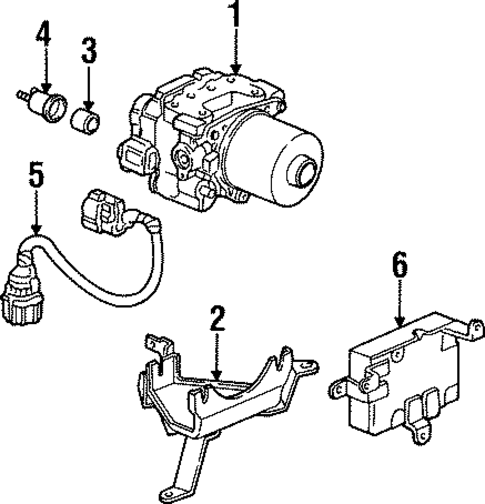 4
3
1
5
6
2