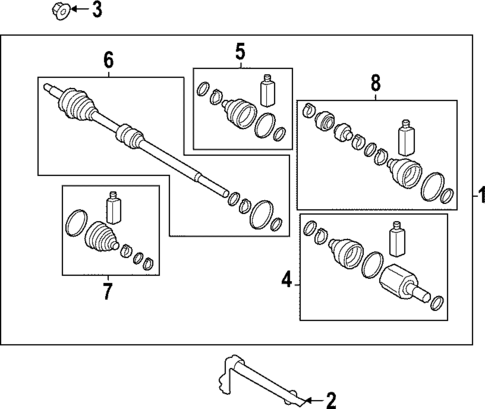 3
6
5
8
1
7
4
2