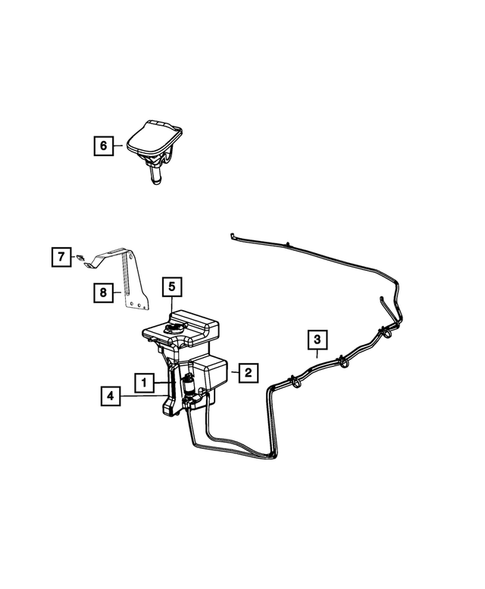 6
7
8
5
3
1
2
4