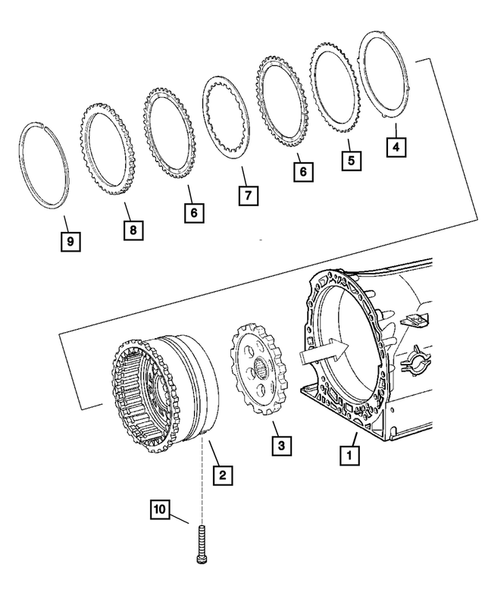 4
5
6
7
6
8
9
1
3
2
10