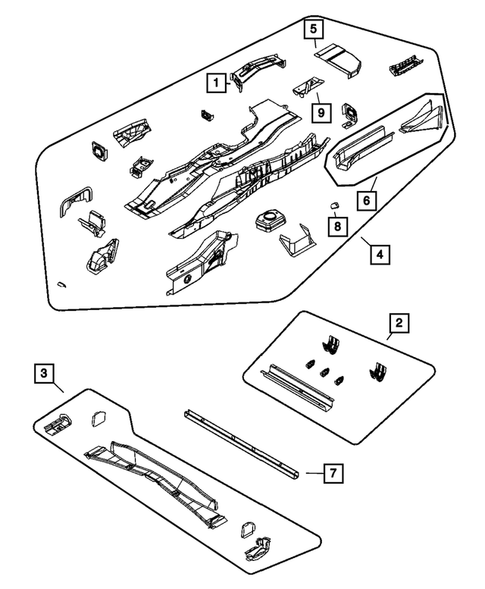 5
1
9
6
8
4
2
3
7