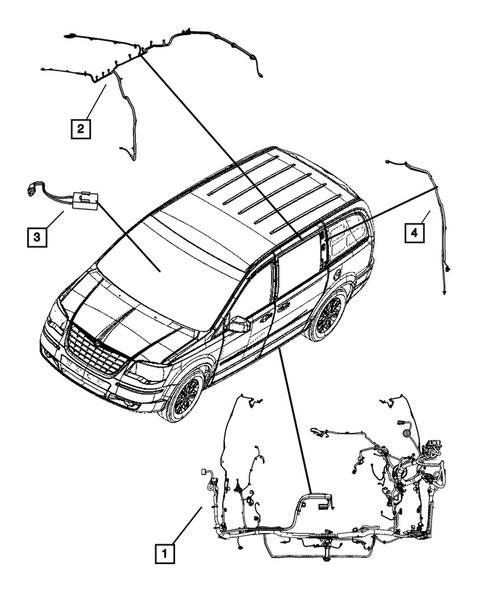 2

3

4

1