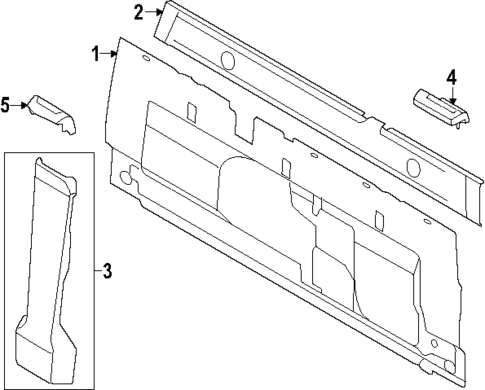 2
1
4
5
3