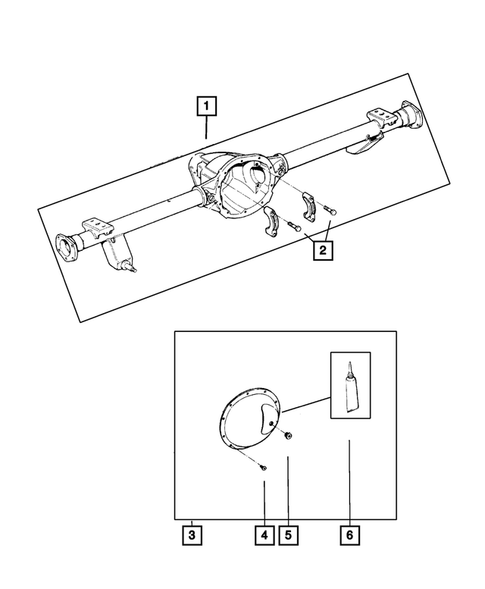 1
2
3
4
5
6