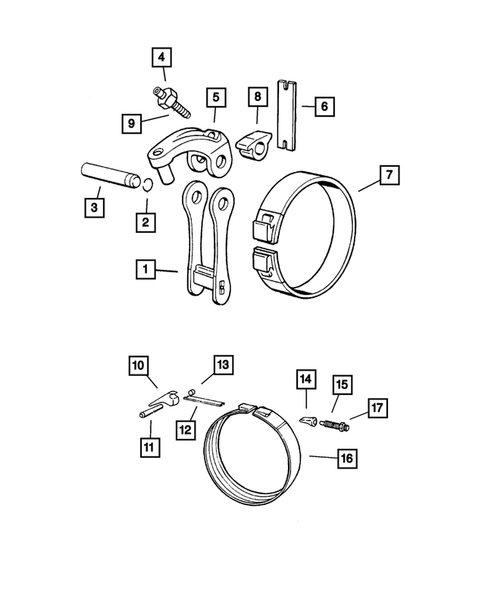 4
5
8
6
9
7
3
2
1
10
13
14
15
17
12
11
16