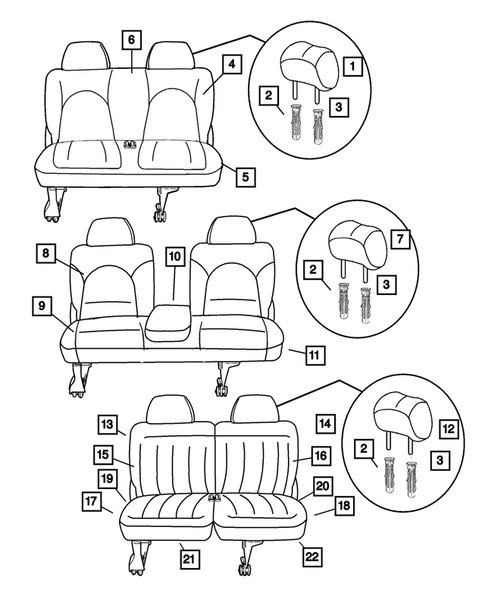 6
4
1
2
3
5
8
10
7
2
3
9
11
13
14
12
15
16
2
3
19
20
17
18
21
22