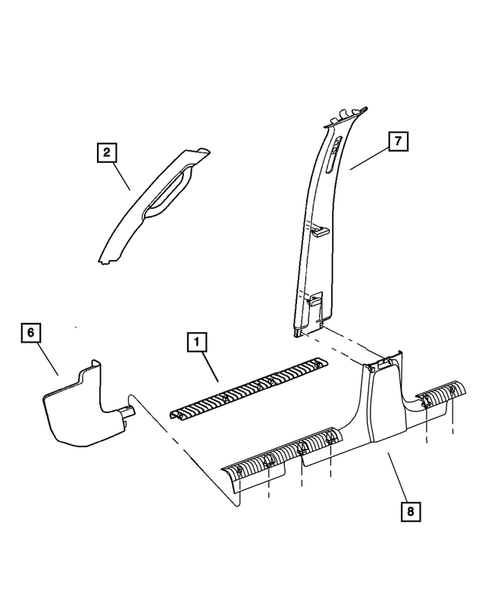 2
7
6
1
8