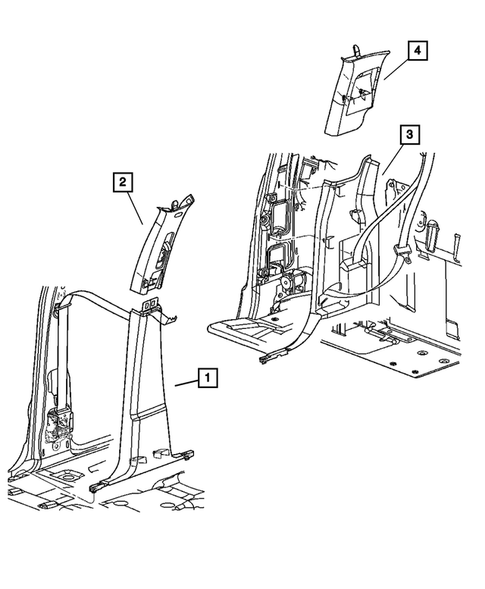 4
3
2
1