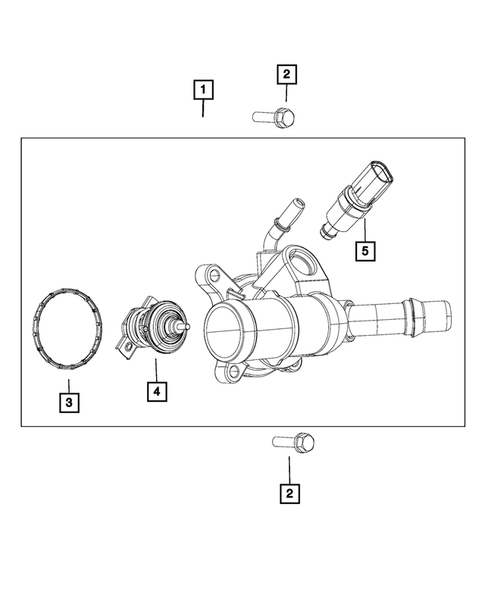 1
2
5
3
4
2