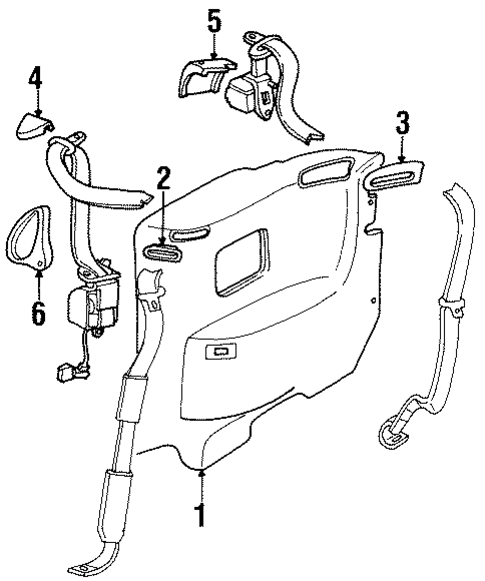 5
4
3
2
6
1