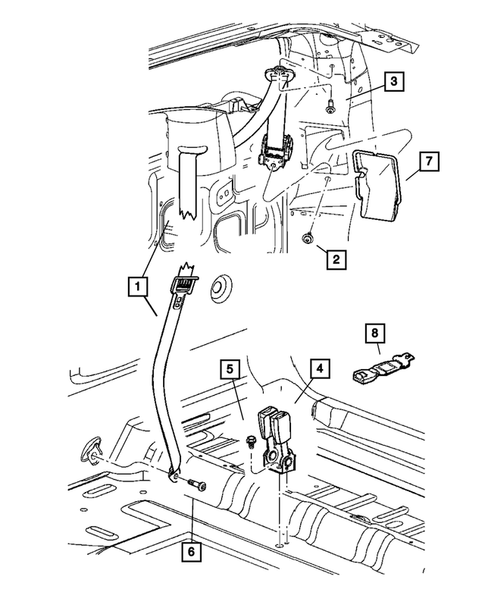 3
7
2
1
8
5
4
6