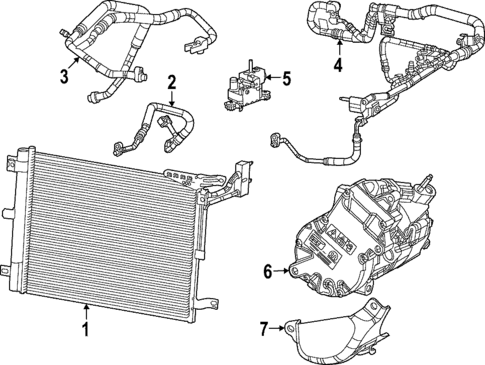 3
2
5
4
6
1
7