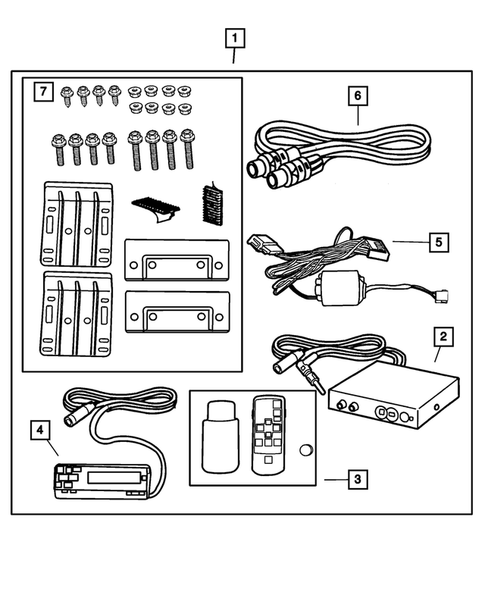 1
7
6
5
2
4
3