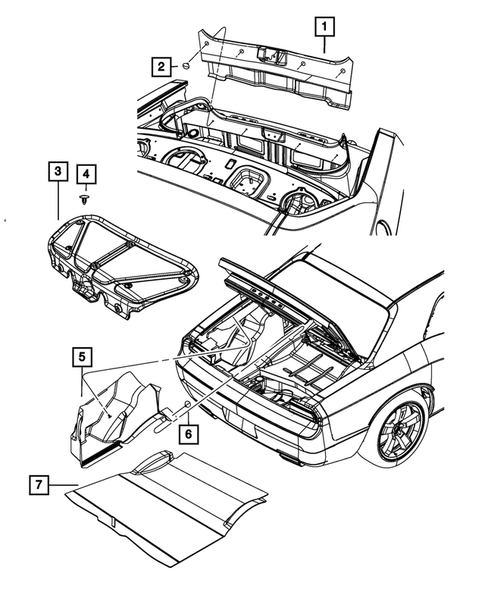 1
2
3
4
5
6
7