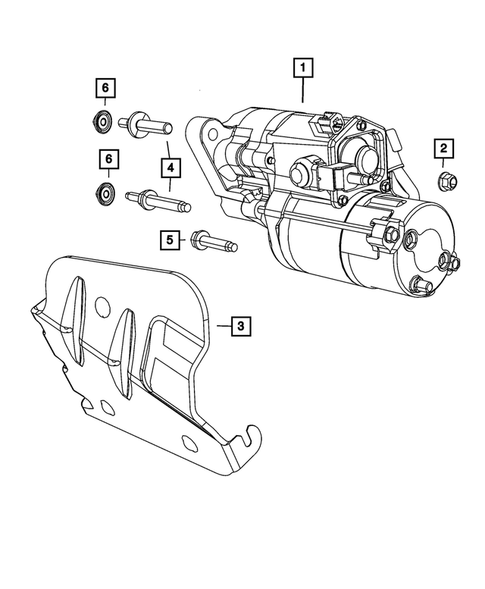 1
6
2
6
4
5
3