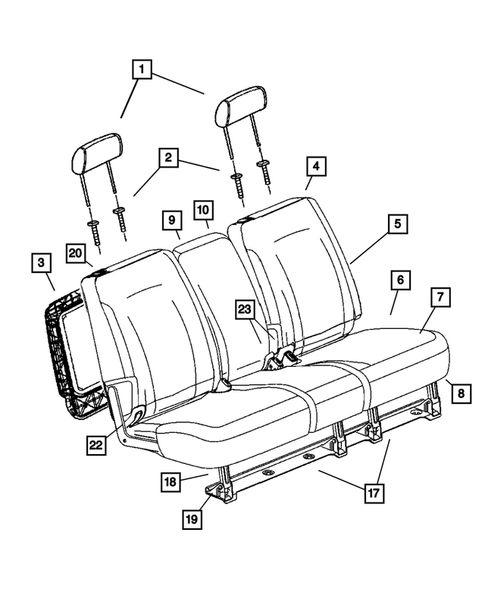 1
2
4
9
10
5
20
3
6
7
23
8
22
18
17
19