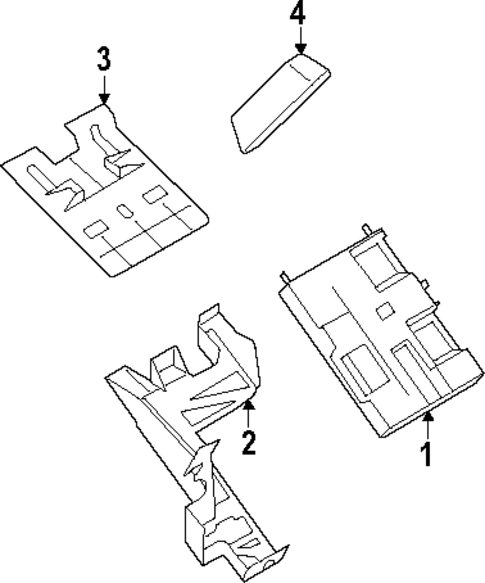 4
3
2
1