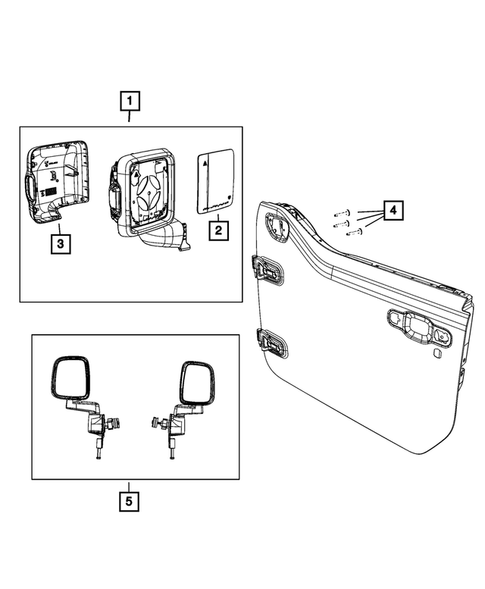 1

3

2

4

5