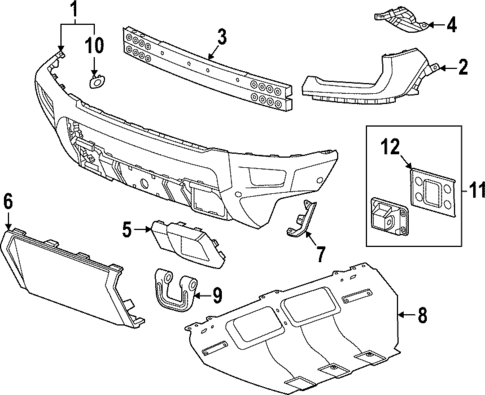 1
10
3
4
2
12
11
6
5
7
9
8