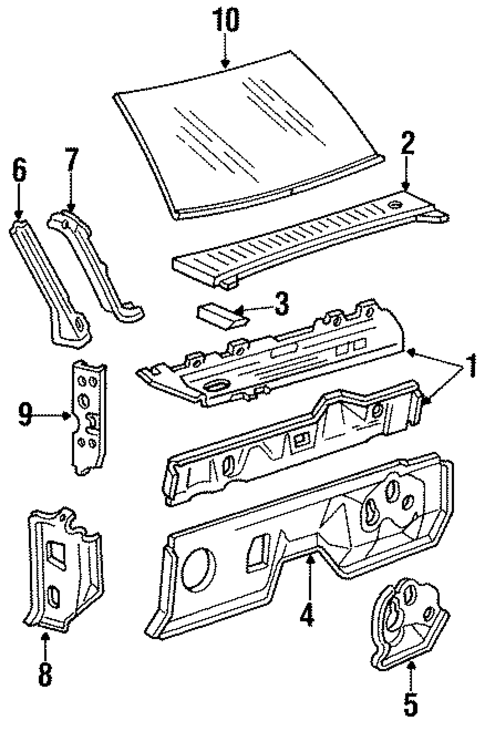 10
2
6
7
3
1
9
4
8
5