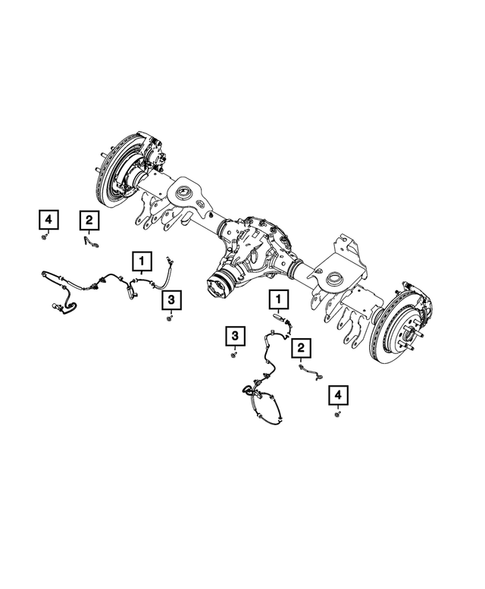 4
2
1
3
1
3
2
4