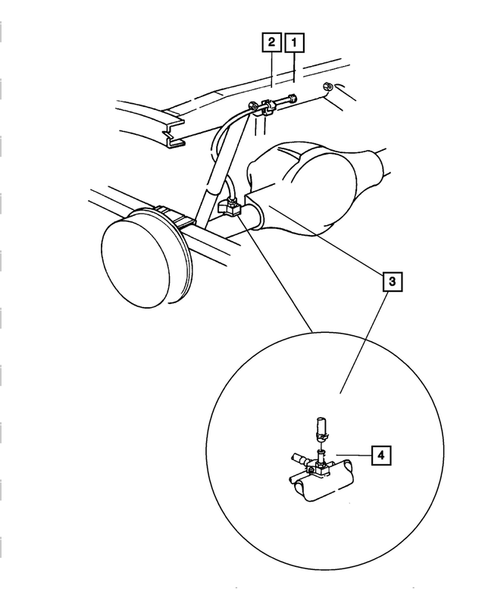 2
1
3
4