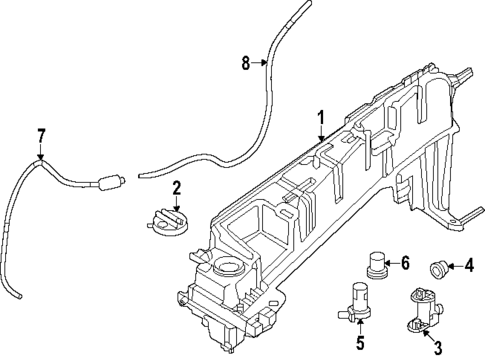 8
1
7
2
6
4
5
3