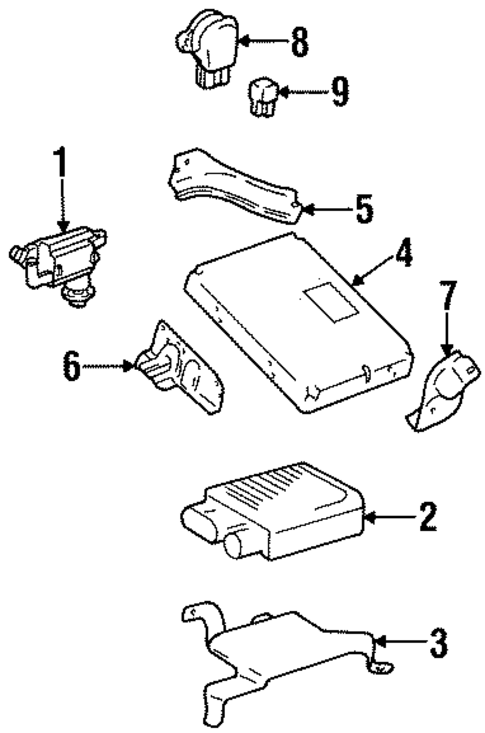 8
9
1
5
4
7
6
2
3