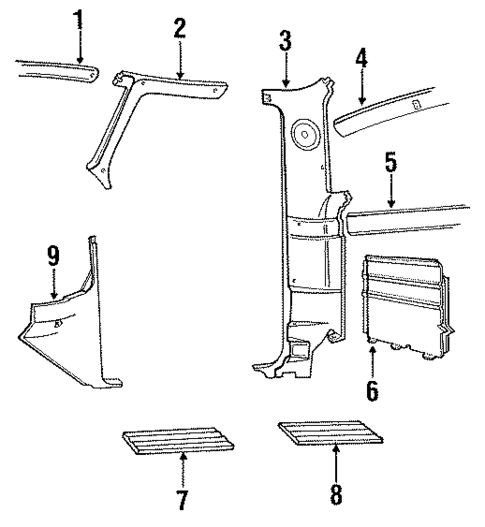 1
2
3
4
5
9
6
7
8