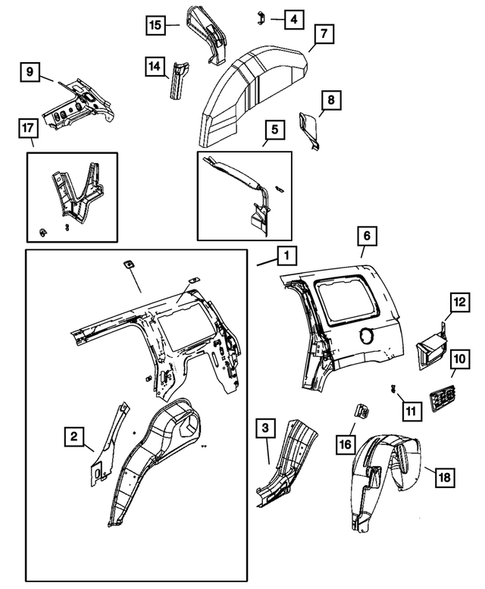 15
4
7
9
14
8
17
5
6
1
12
10
11
2
3
16
18