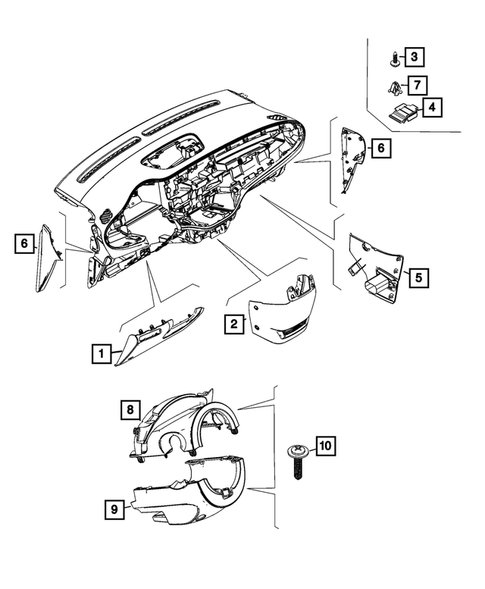 3
7
4
6
6
5
2
1
8
10
9