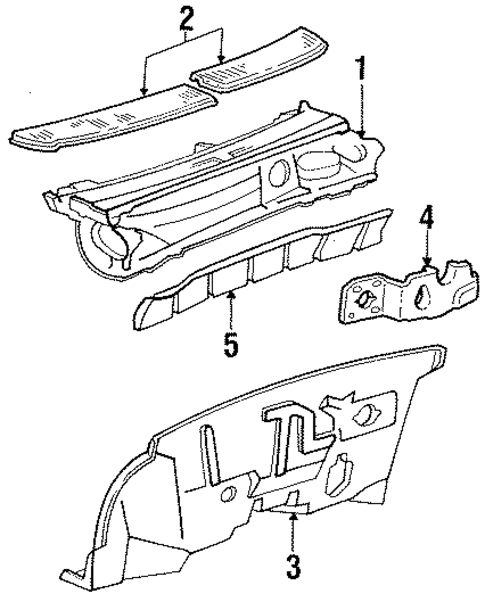 2
1
4
5
3