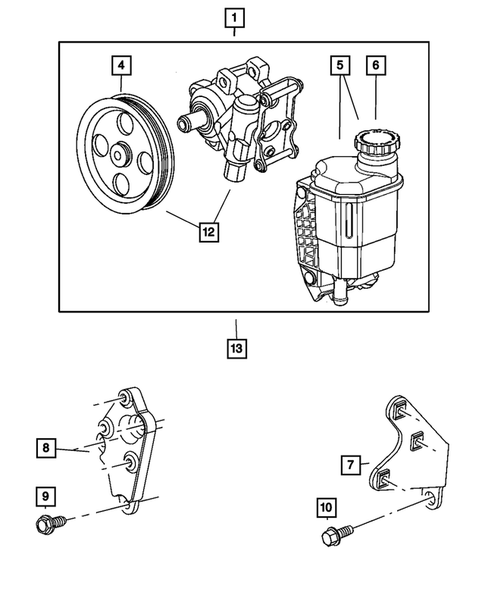 1
4
5
6
12
13
8
9
7
10