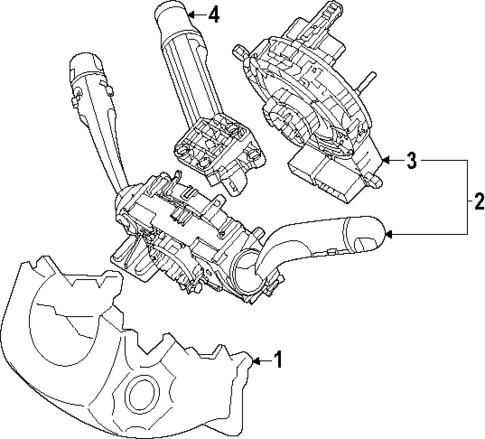 4
3
2
1