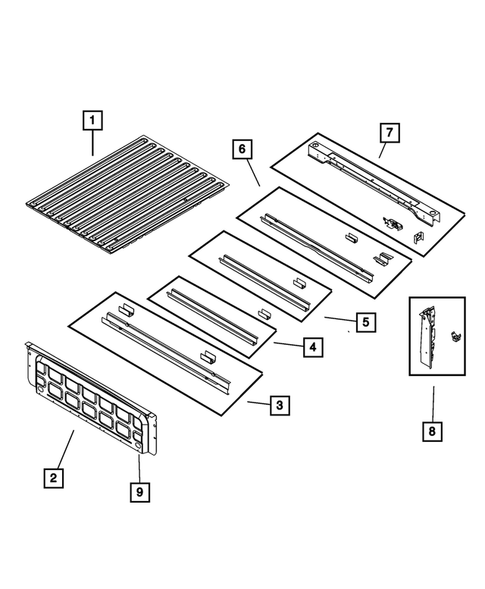 1
6
7
5
4
3
8
2
9