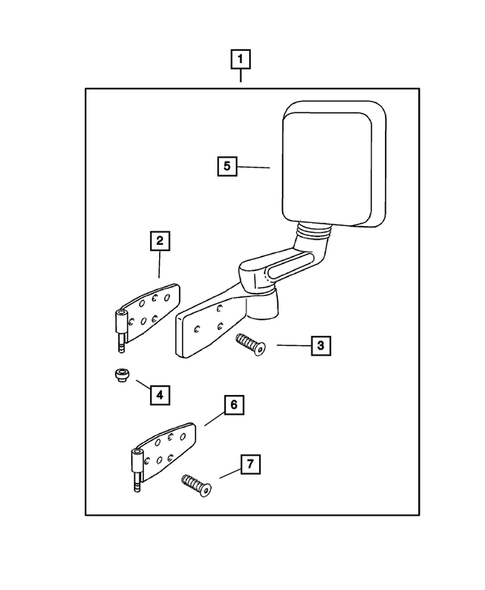 1
5
2
3
4
6
7