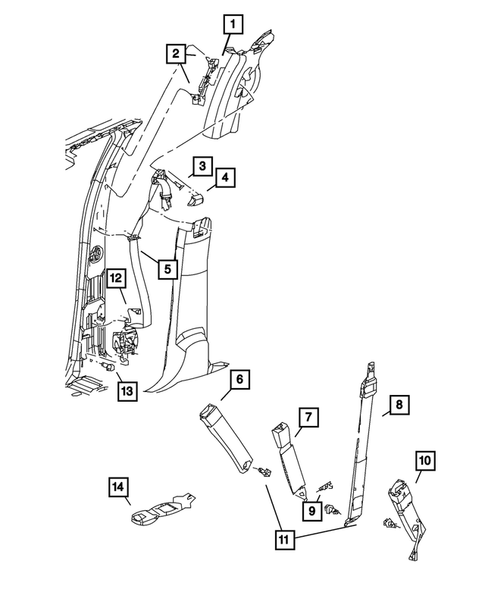 1
2
3
4
5
12
13
6
7
8
10
14
9
11