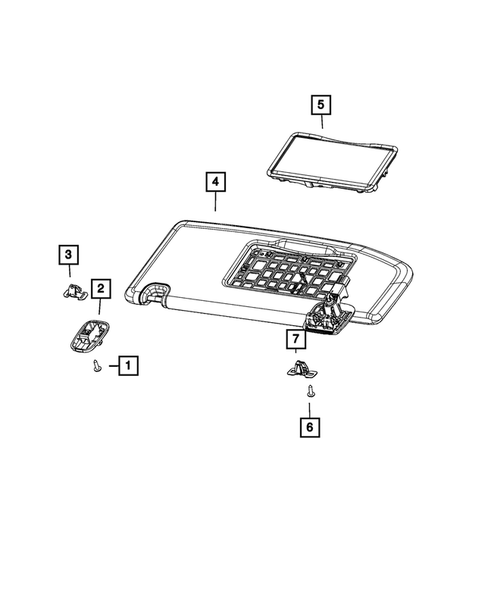 5
4
3
2
1
7
6