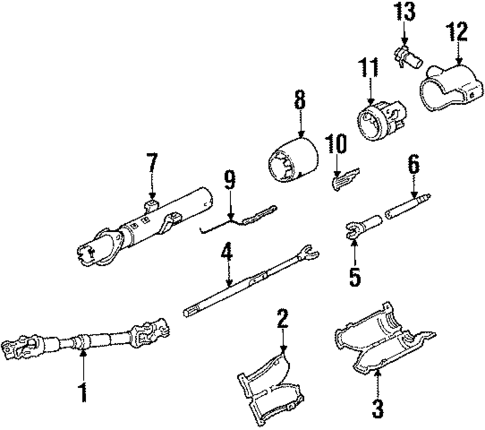 13
12
11
8
10
7
9
6
4
5
2
1
3