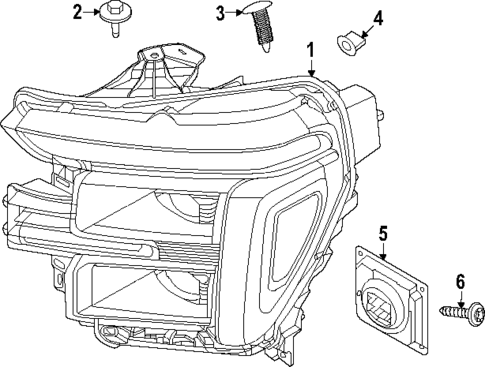 2
3
4
1
5
6