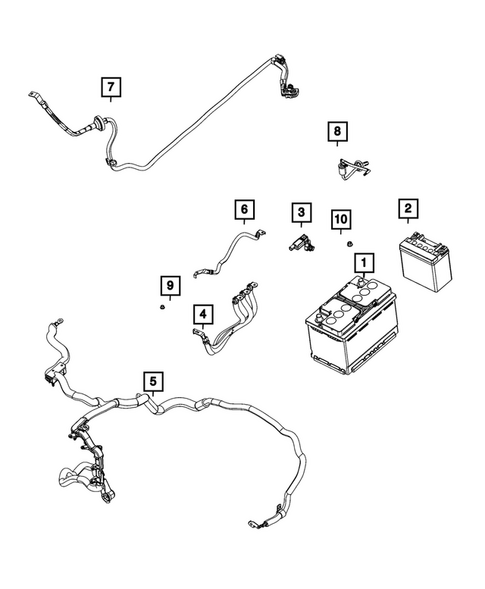 7

8

6

3

10

2

1

9

4

5