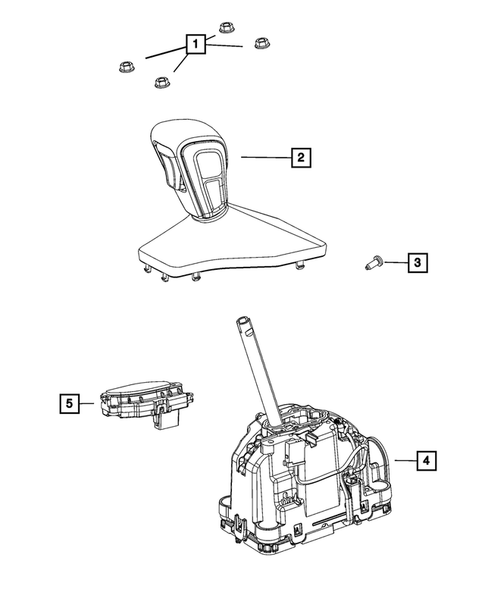 1
2
3
5
4