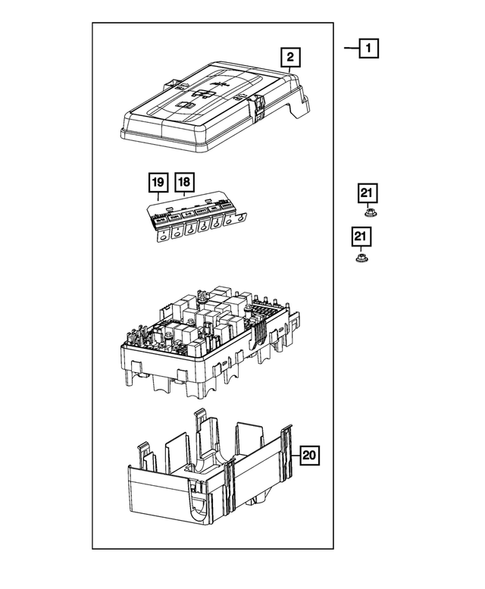 1
2
19
18
21
21
20