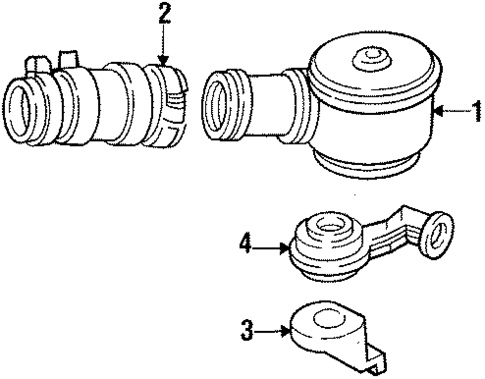 2
1
4
3