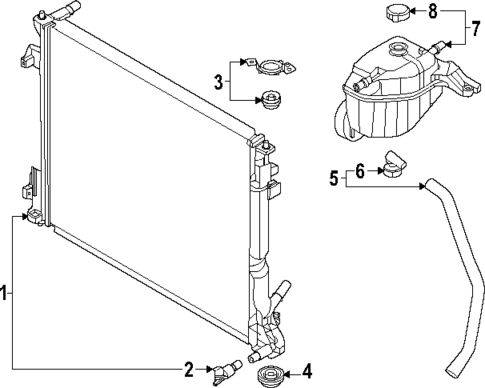 8
7
3
5
6
1
2
4