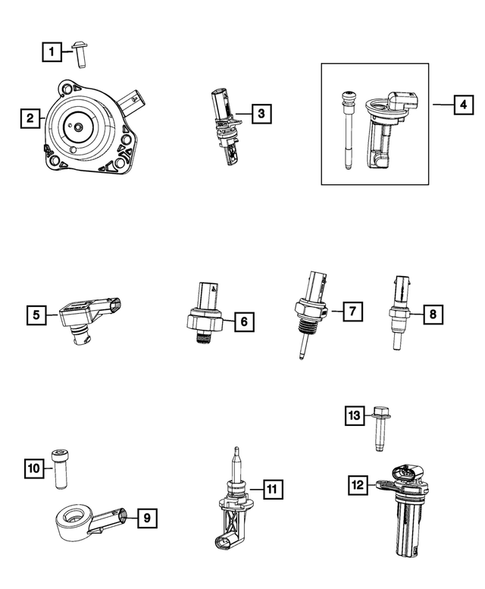 1
2
3
4
5
6
7
8
13
10
11
12
9