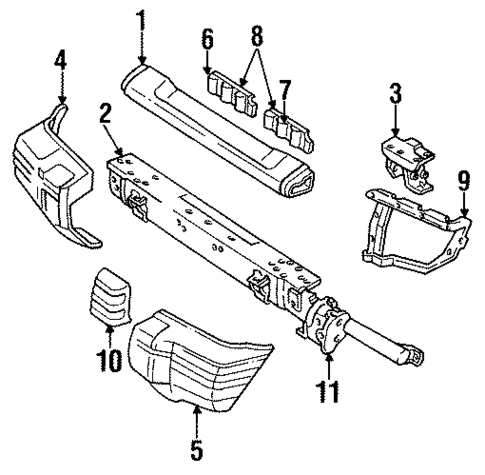 1
6
8
4
7
3
2
9
10
11
5