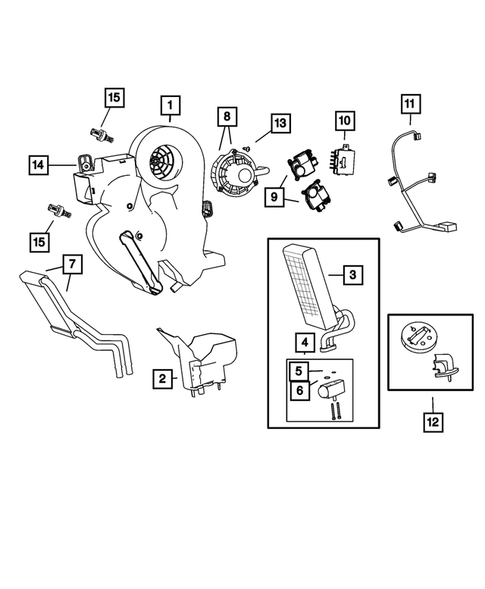 15
1
8
13
10
11
14
9
15
7
3
4
5
6
2
12